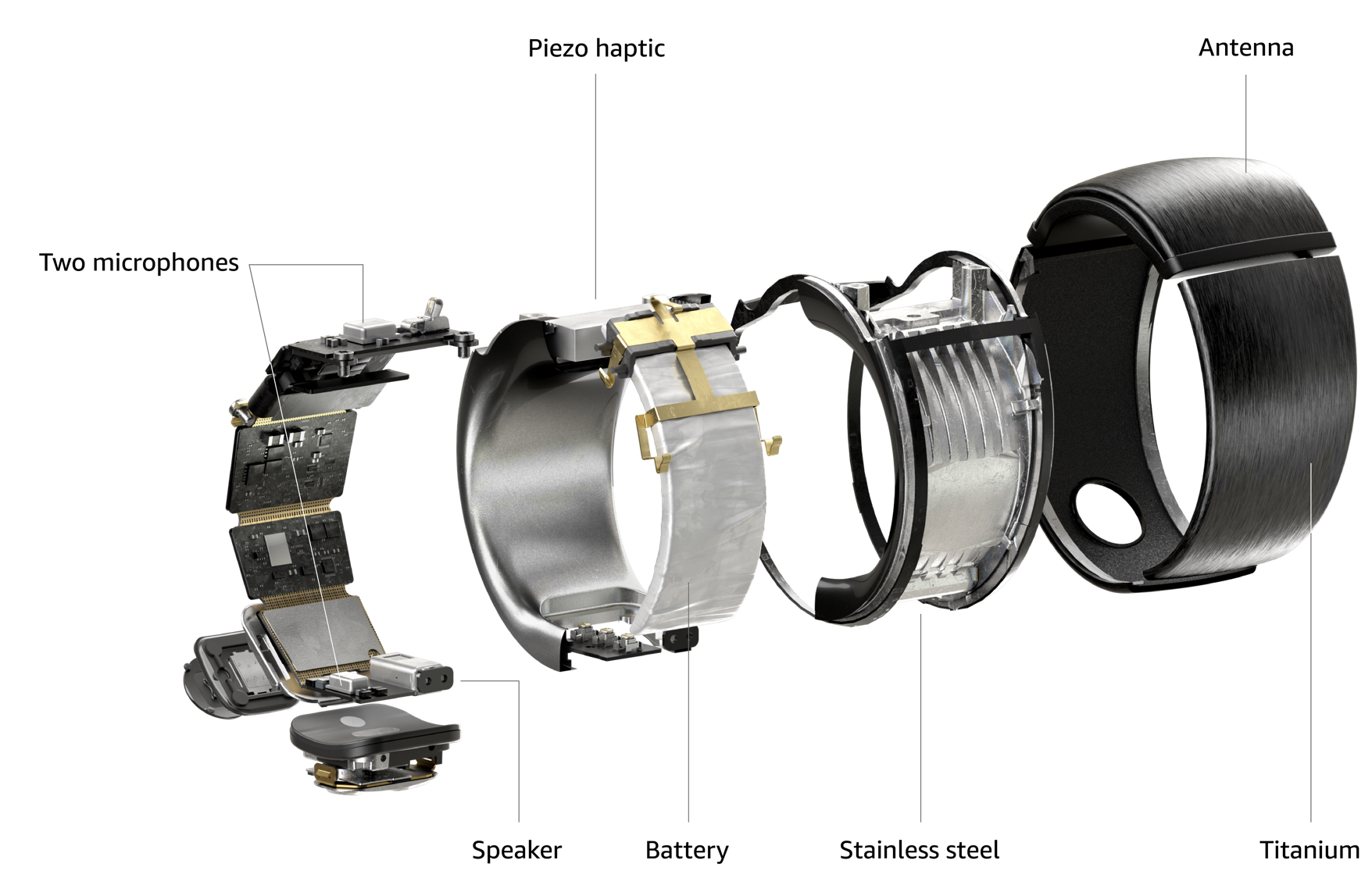 Piezo haptic

Antenna

Two microphones

Speaker

Battery

Stainless steel

Titanium